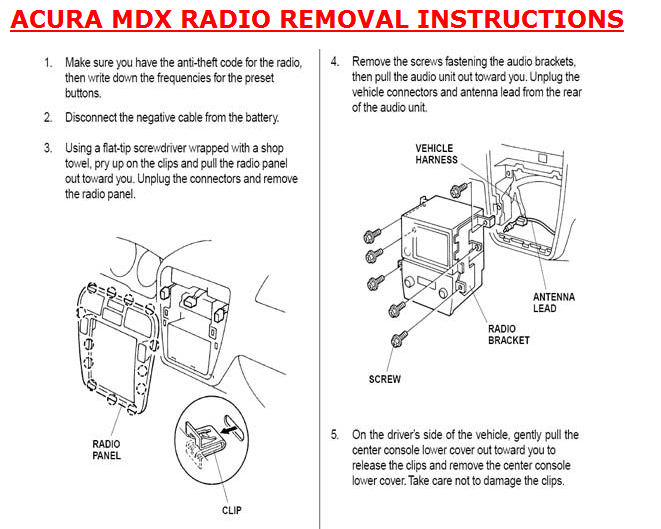 ACURA MDX RADIO REMOVAL INSTRUCTIONS

1. Make sure you have the anti-theft code for the radio, then write down the frequencies for the preset buttons.

2. Disconnect the negative cable from the battery.

3. Using a flat-tip screwdriver wrapped with a shop towel, pry up on the clips and pull the radio panel out toward you. Unplug the connectors and remove the radio panel.

RADIO PANEL

CLIP

4. Remove the screws fastening the audio brackets, then pull the audio unit out toward you. Unplug the vehicle connectors and antenna lead from the rear of the audio unit.

VEHICLE HARNESS

ANTENNA LEAD

RADIO BRACKET

SCREW

5. On the driver's side of the vehicle, gently pull the center console lower cover out toward you to release the clips and remove the center console lower cover. Take care not to damage the clips.